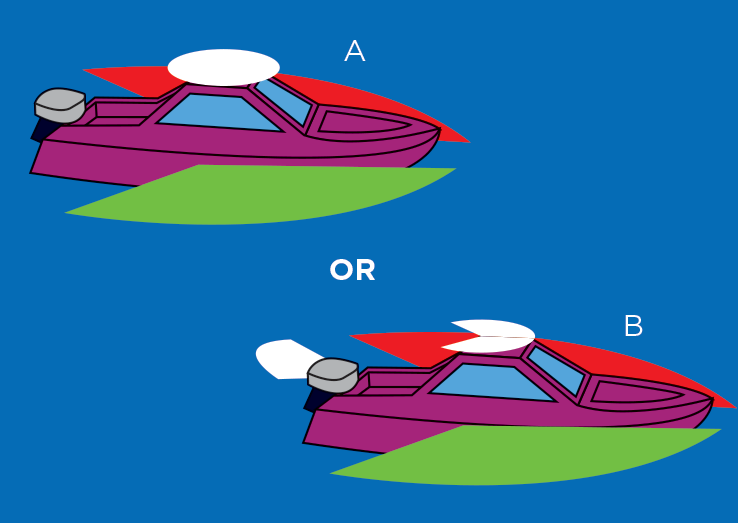 A

OR

B